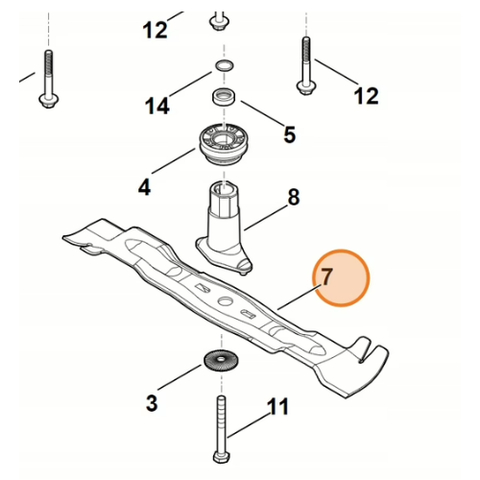 12
12
14
5
4
8
7
3
11