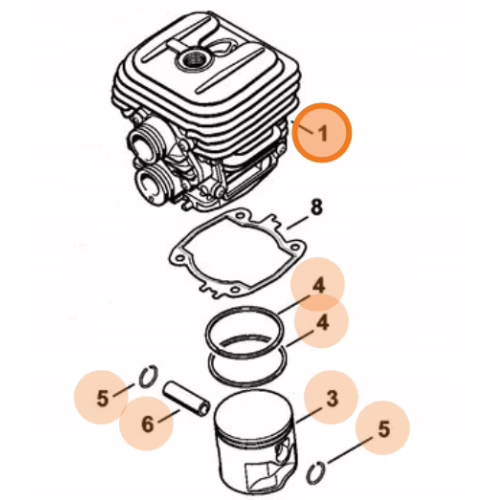 1
8
4
4
5
6
3
5