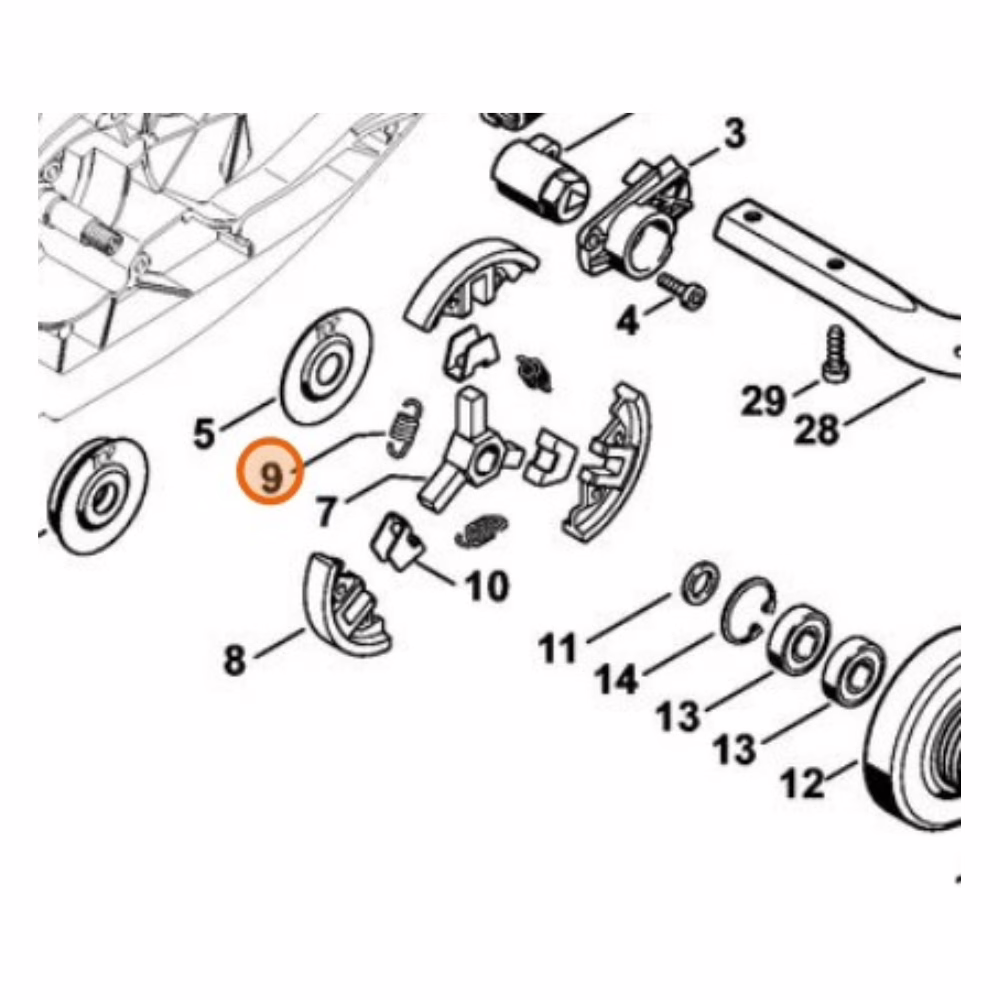 3
4
29
28
5
9
7
10
8
11
14
13
13
12