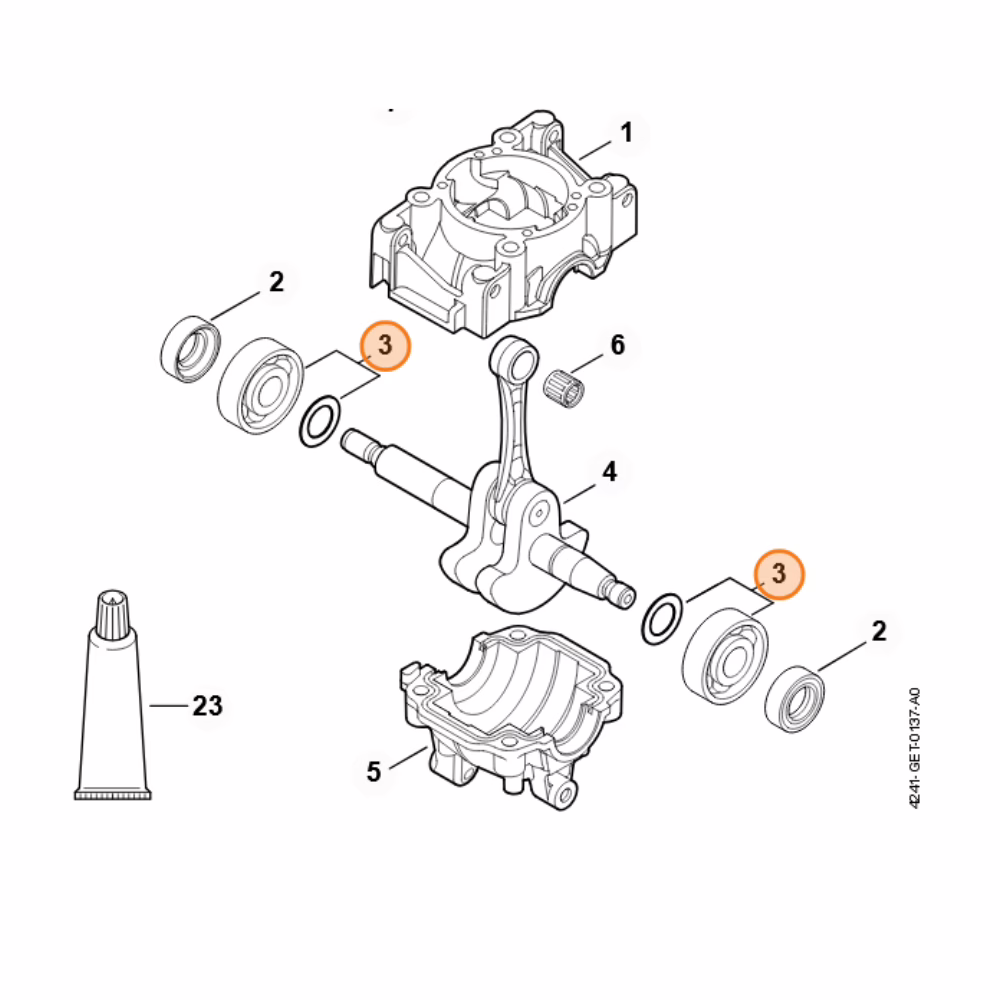 1
2
3
6
4
3
2
23
5
4241-GET-0137-A0