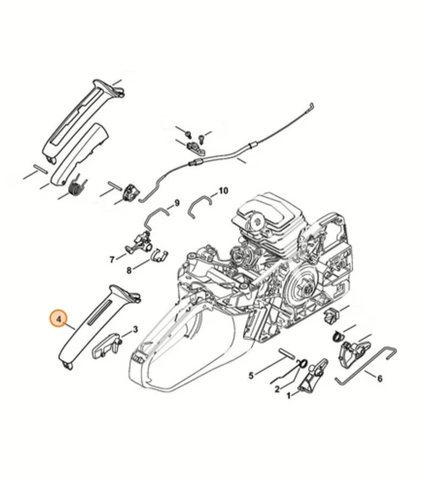 10
9
7
8
4
3
5
2
1
6